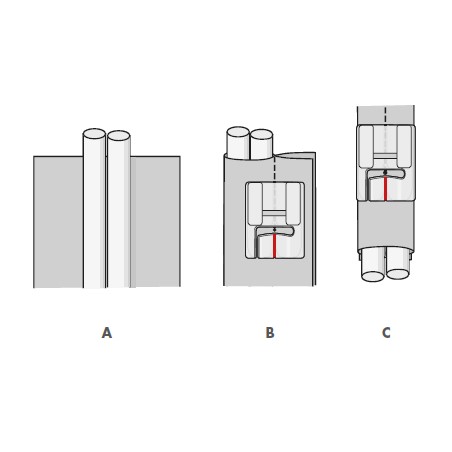 A

B

C